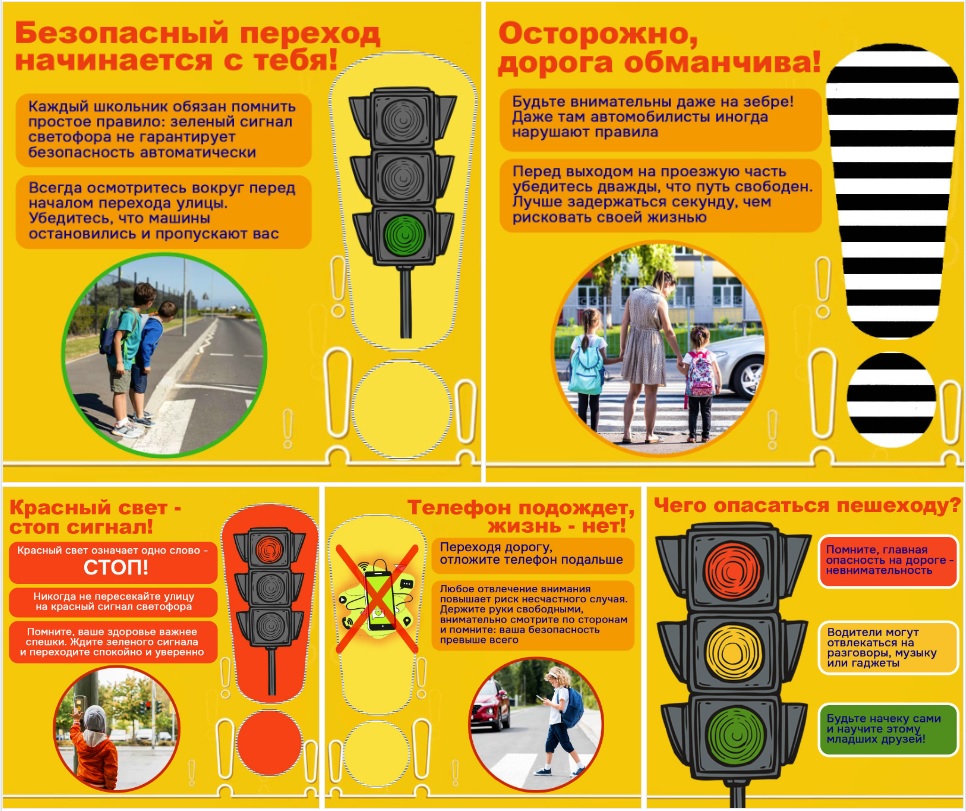 Безопасный переход начинается с тебя!

Каждый школьник обязан помнить простое правило: зеленый сигнал светофора не гарантирует безопасность автоматически

Всегда осмотритесь вокруг перед началом перехода улицы. Убедитесь, что машины остановились и пропускают вас

Осторожно, дорога обманчива!

Будьте внимательны даже на зебре! Даже там автомобилисты иногда нарушают правила

Перед выходом на проезжую часть убедитесь дважды, что путь свободен. Лучше задержаться секунду, чем рисковать своей жизнью

Красный свет - стоп сигнал!

Красный свет означает одно слово - СТОП!

Никогда не пересекайте улицу на красный сигнал светофора

Помните, ваше здоровье важнее спешки. Ждите зеленого сигнала и переходите спокойно и уверенно

Телефон подождет, жизнь - нет!

Переходя дорогу, отложите телефон подальше

Любое отвлечение внимания повышает риск несчастного случая. Держите руки свободными, внимательно смотрите по сторонам и помните: ваша безопасность превыше всего

Чего опасаться пешеходу?

Помните, главная опасность на дороге - невнимательность

Водители могут отвлекаться на разговоры, музыку или гаджеты

Будьте начеку сами и научите этому младших друзей!